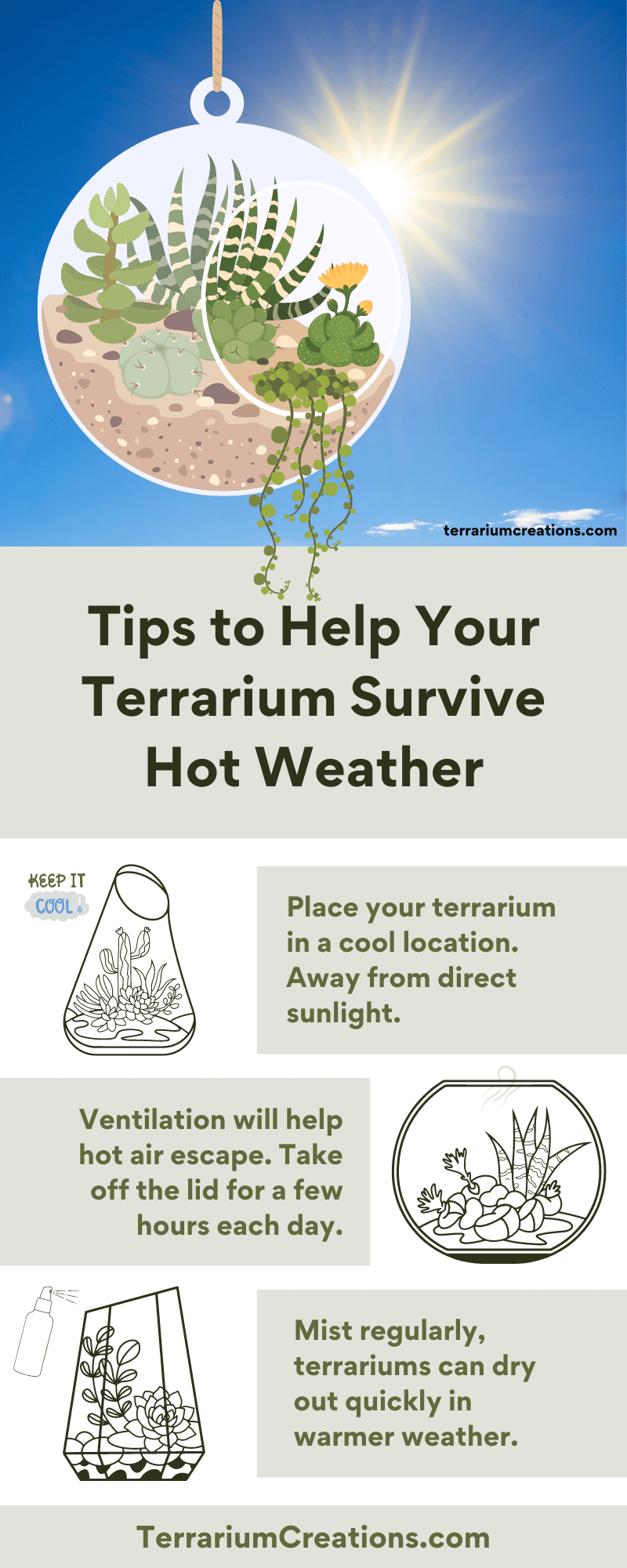 terrariumcreations.com

Tips to Help Your Terrarium Survive Hot Weather

KEEP IT COOL

Place your terrarium in a cool location. Away from direct sunlight.

Ventilation will help hot air escape. Take off the lid for a few hours each day.

Mist regularly, terrariums can dry out quickly in warmer weather.

TerrariumCreations.com